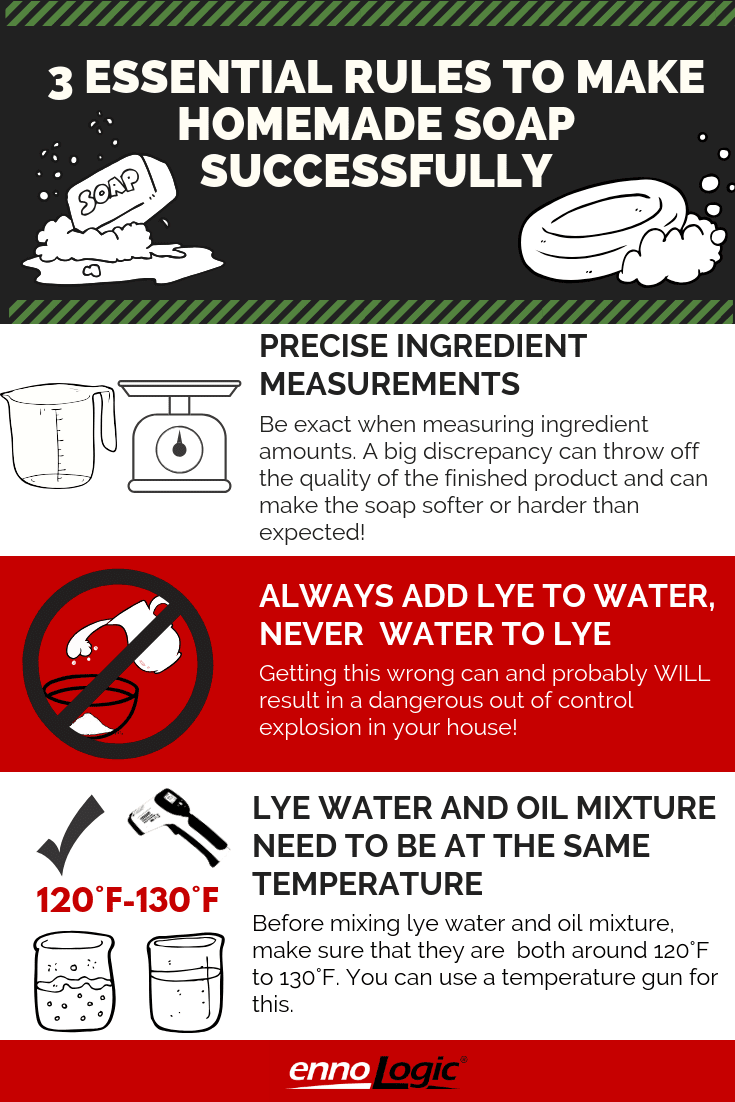 3 ESSENTIAL RULES TO MAKE HOMEMADE SOAP SUCCESSFULLY

SOAP

PRECISE INGREDIENT MEASUREMENTS

Be exact when measuring ingredient amounts. A big discrepancy can throw off the quality of the finished product and can make the soap softer or harder than expected!

ALWAYS ADD LYE TO WATER, NEVER WATER TO LYE

Getting this wrong can and probably WILL result in a dangerous out of control explosion in your house!

120˚F-130˚F

LYE WATER AND OIL MIXTURE NEED TO BE AT THE SAME TEMPERATURE

Before mixing lye water and oil mixture, make sure that they are both around 120˚F to 130˚F. You can use a temperature gun for this.

ennoLogic®